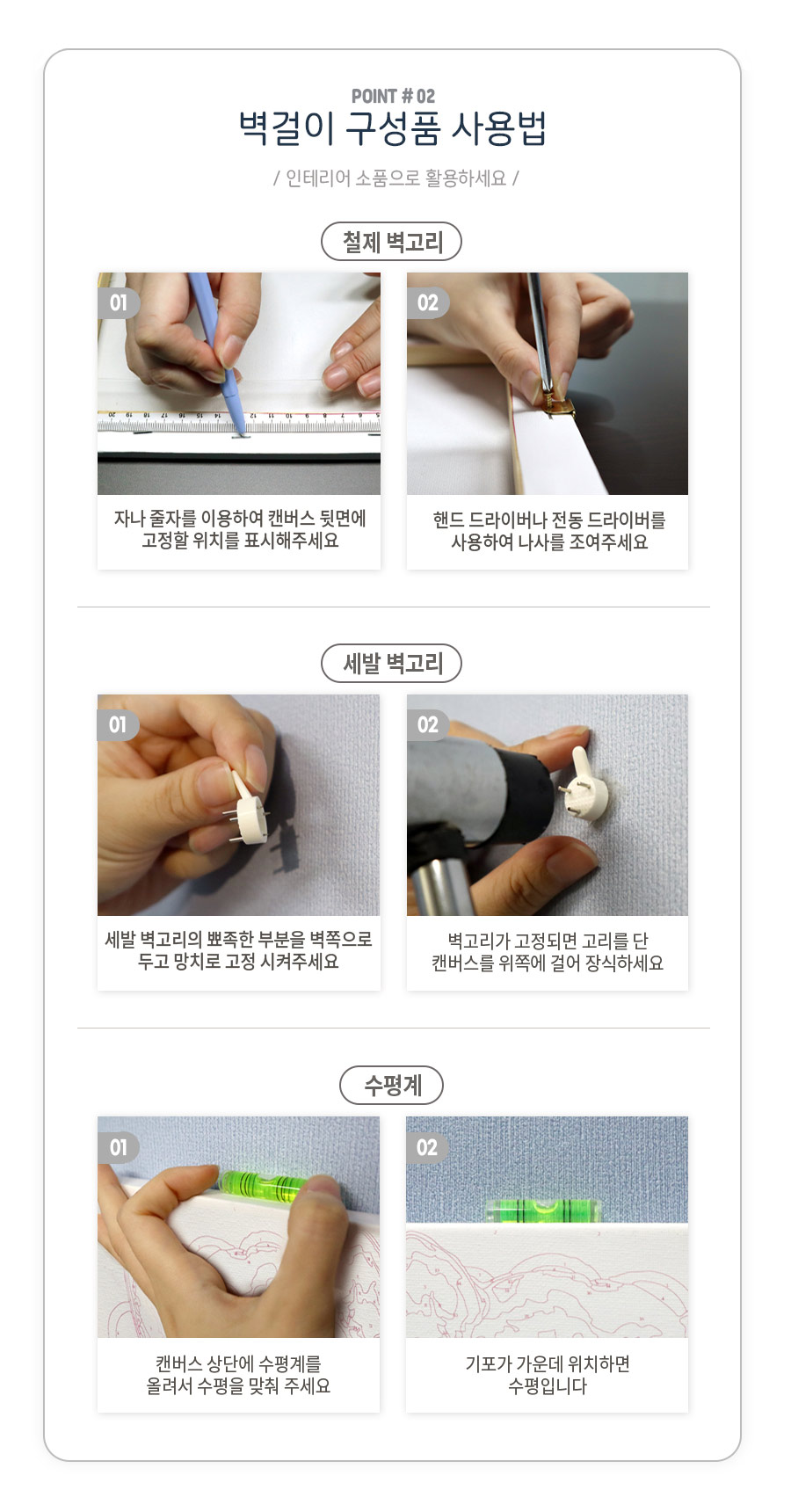 POINT # 02
벽걸이 구성품 사용법
/ 인테리어 소품으로 활용하세요 /

철제 벽고리

01
자나 줄자를 이용하여 캔버스 뒷면에 고정할 위치를 표시해주세요

02
핸드 드라이버나 전동 드라이버를 사용하여 나사를 조여주세요

세발 벽고리

01
세발 벽고리의 뾰족한 부분을 벽쪽으로 두고 망치로 고정 시켜주세요

02
벽고리가 고정되면 고리를 단 캔버스를 위쪽에 걸어 장식하세요

수평계

01
캔버스 상단에 수평계를 올려서 수평을 맞춰 주세요

02
기포가 가운데 위치하면 수평입니다